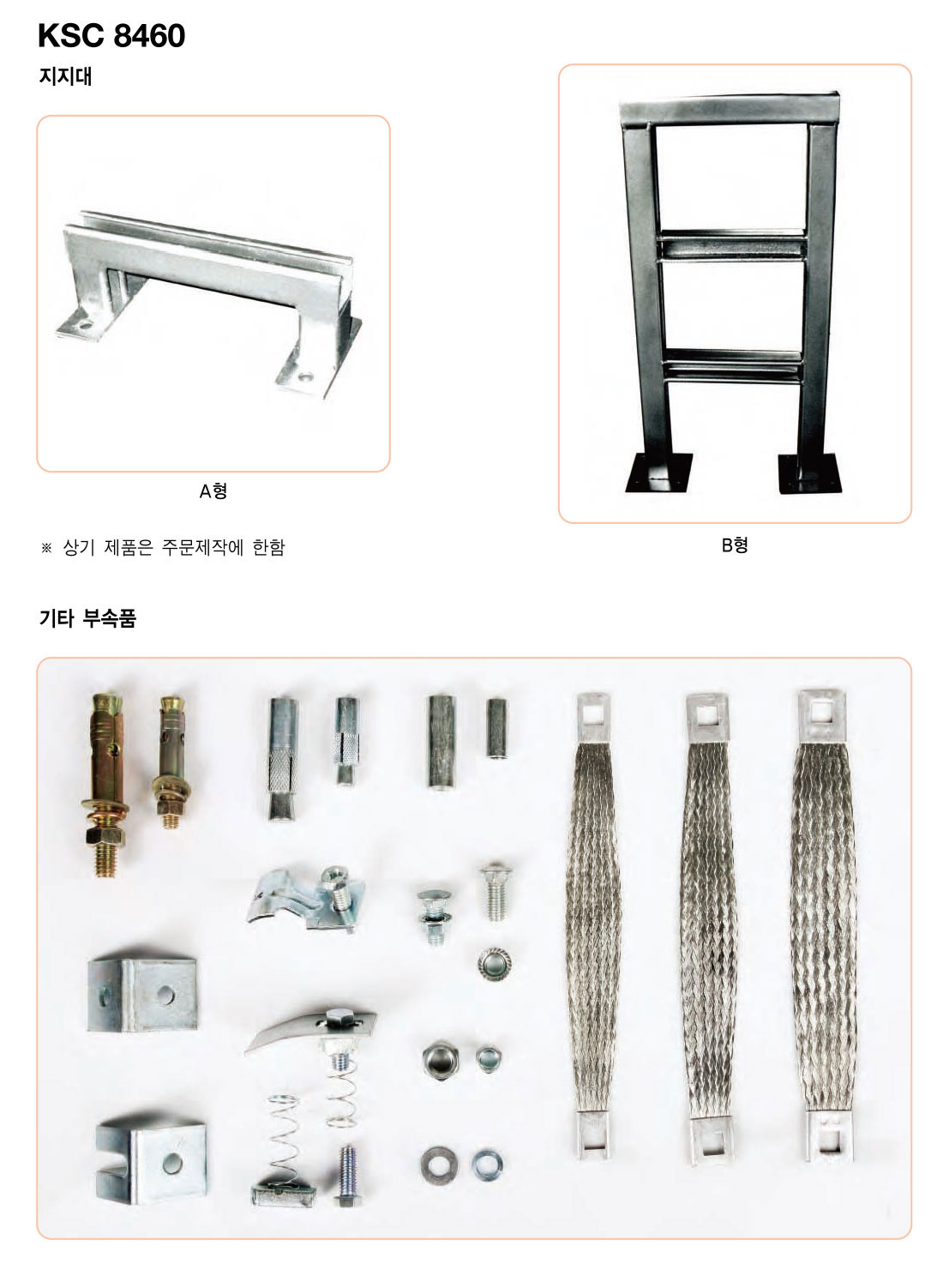 KSC 8460

지지대

A형

※ 상기 제품은 주문제작에 한함

B형

기타 부속품