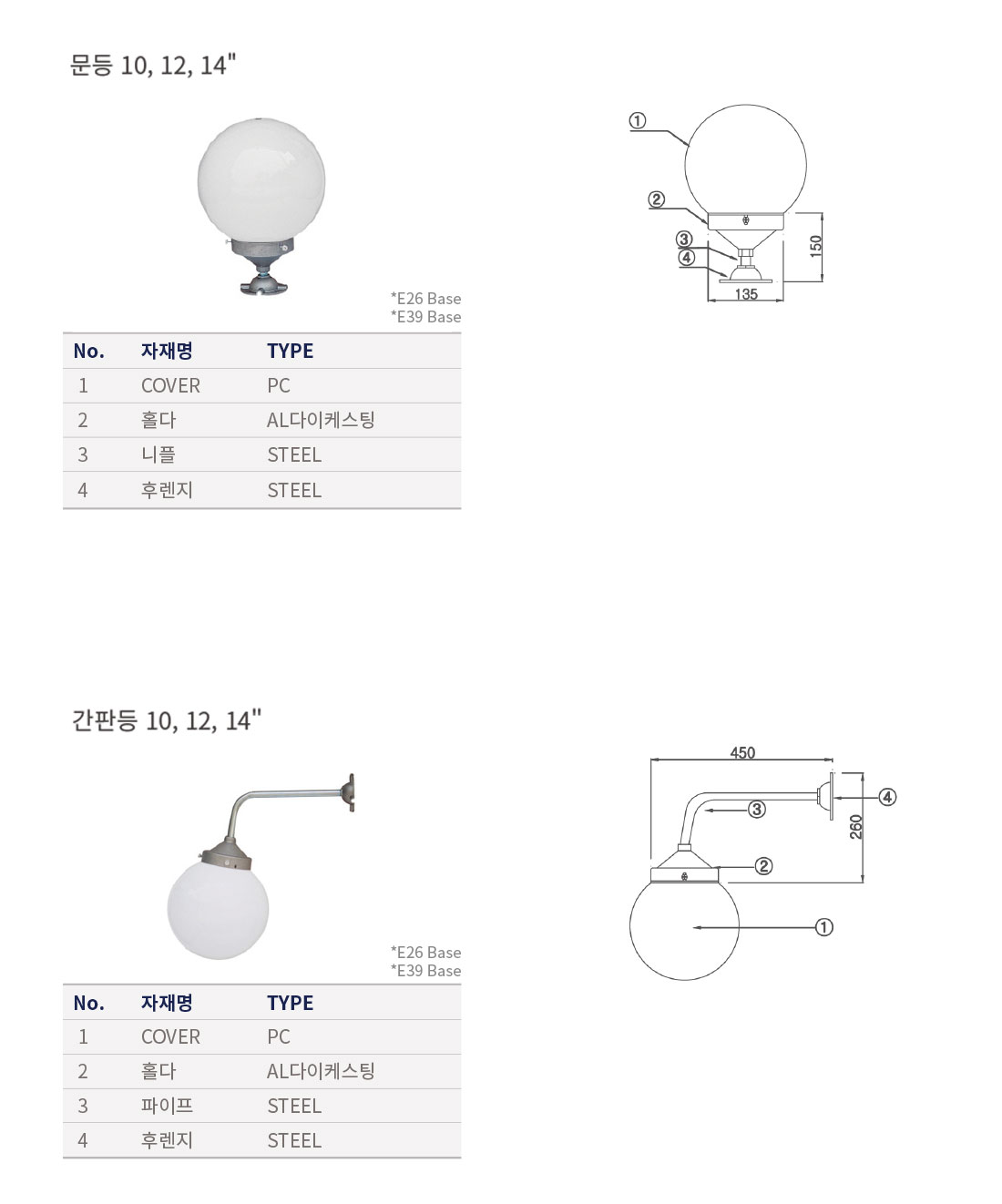 문등 10, 12, 14"

*E26 Base
*E39 Base

| No. | 자재명 | TYPE |
|---|---|---|
| 1 | COVER | PC |
| 2 | 홀다 | AL다이케스팅 |
| 3 | 니플 | STEEL |
| 4 | 후렌지 | STEEL |

①
②
③
④
150
135

간판등 10, 12, 14"

*E26 Base
*E39 Base

| No. | 자재명 | TYPE |
|---|---|---|
| 1 | COVER | PC |
| 2 | 홀다 | AL다이케스팅 |
| 3 | 파이프 | STEEL |
| 4 | 후렌지 | STEEL |

450
④
③
260
②
①