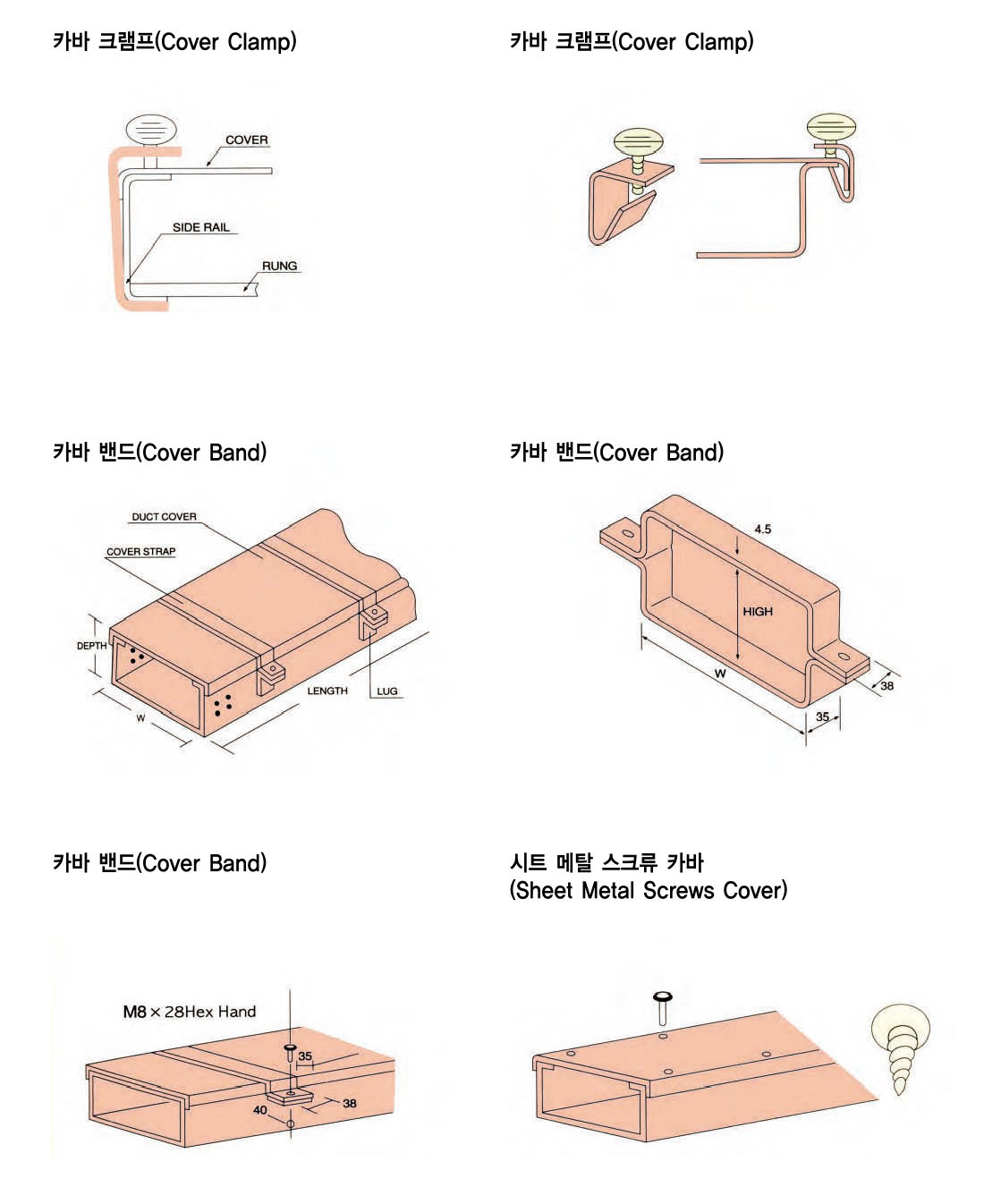 카바 크램프(Cover Clamp)

COVER

SIDE RAIL

RUNG

카바 크램프(Cover Clamp)

카바 밴드(Cover Band)

DUCT COVER

COVER STRAP

DEPTH

W

LENGTH

LUG

카바 밴드(Cover Band)

4.5

HIGH

W

38

35

카바 밴드(Cover Band)

M8 × 28Hex Hand

35

38

40

시트 메탈 스크류 카바
(Sheet Metal Screws Cover)