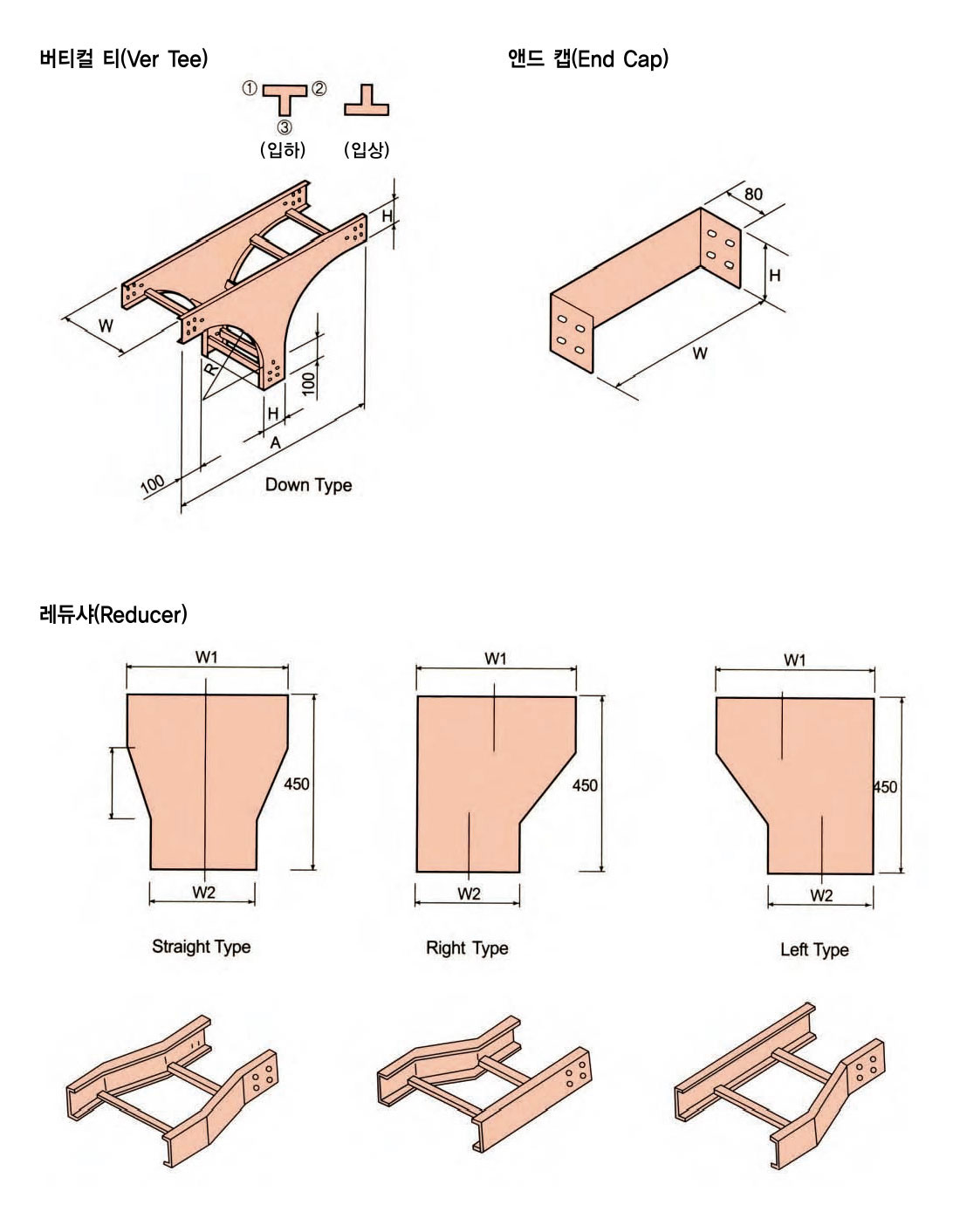 버티컬 티(Ver Tee)

① ② ③

(입하) (입상)

H

W

R

100

H

A

100

Down Type

앤드 캡(End Cap)

80

H

W

레듀샤(Reducer)

W1

450

W2

Straight Type

W1

450

W2

Right Type

W1

450

W2

Left Type